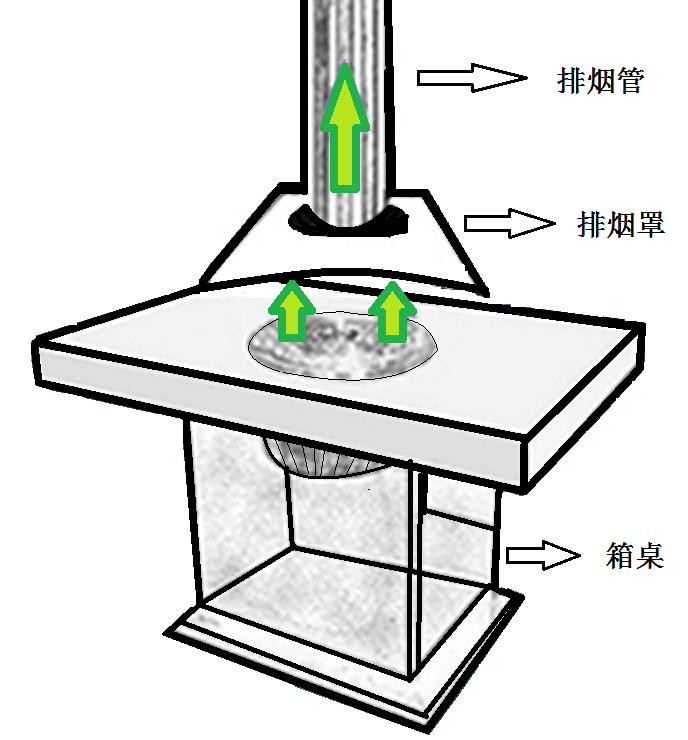 排烟管

排烟罩

箱桌